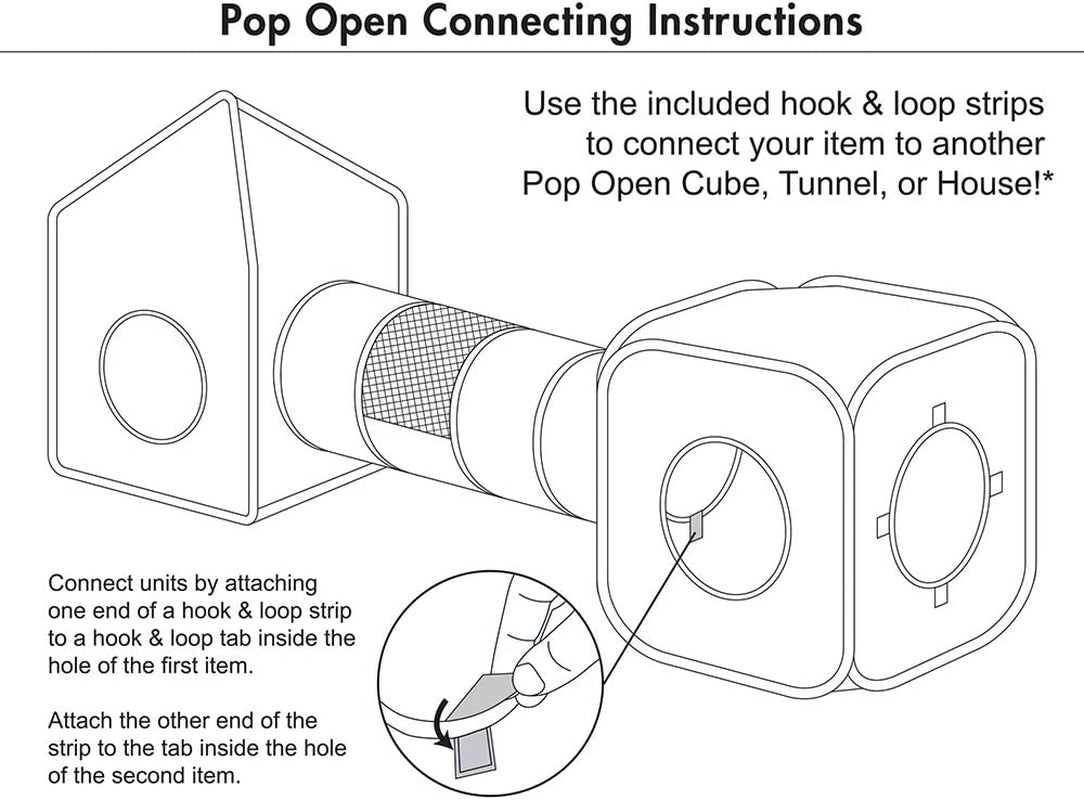 Pop Open Connecting Instructions

Use the included hook & loop strips to connect your item to another Pop Open Cube, Tunnel, or House!*

Connect units by attaching one end of a hook & loop strip to a hook & loop tab inside the hole of the first item.

Attach the other end of the strip to the tab inside the hole of the second item.